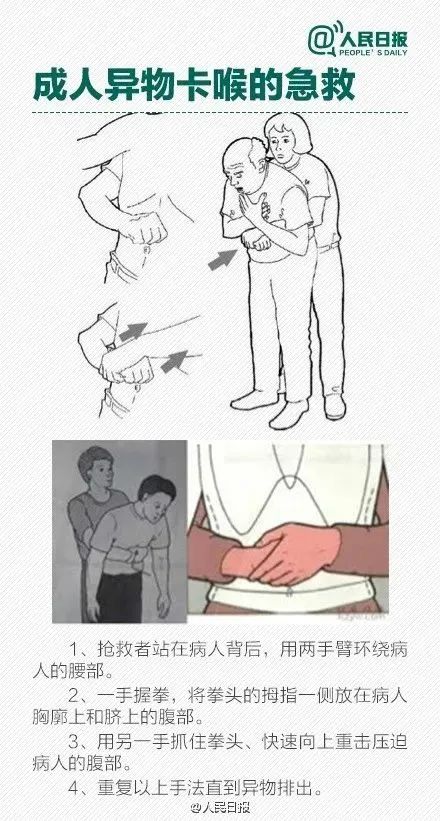 @人民日报
PEOPLE'S DAILY

成人异物卡喉的急救

1、抢救者站在病人背后，用两手臂环绕病人的腰部。

2、一手握拳，将拳头的拇指一侧放在病人胸廓上和脐上的腹部。

3、用另一手抓住拳头、快速向上重击压迫病人的腹部。

4、重复以上手法直到异物排出。

@人民日报