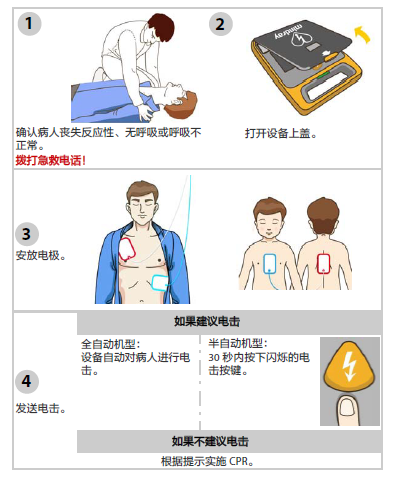 1

确认病人丧失反应性、无呼吸或呼吸不正常。

拨打急救电话！

2

mindray

打开设备上盖。

3

安放电极。

4

发送电击。

如果建议电击

全自动机型：
设备自动对病人进行电击。

半自动机型：
30 秒内按下闪烁的电击按键。

如果不建议电击

根据提示实施 CPR。